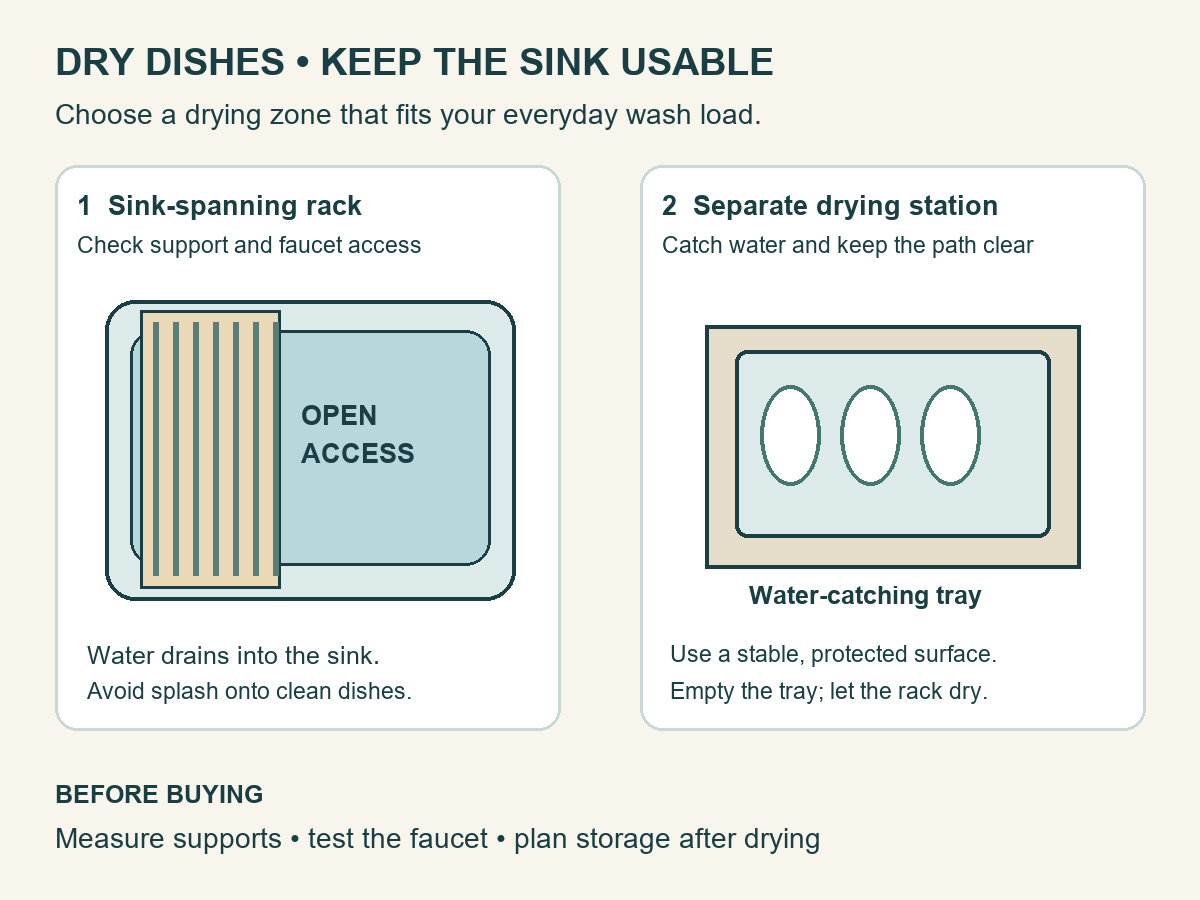 DRY DISHES • KEEP THE SINK USABLE

Choose a drying zone that fits your everyday wash load.

1 Sink-spanning rack

Check support and faucet access

OPEN ACCESS

Water drains into the sink.
Avoid splash onto clean dishes.

2 Separate drying station

Catch water and keep the path clear

Water-catching tray

Use a stable, protected surface.
Empty the tray; let the rack dry.

BEFORE BUYING

Measure supports • test the faucet • plan storage after drying